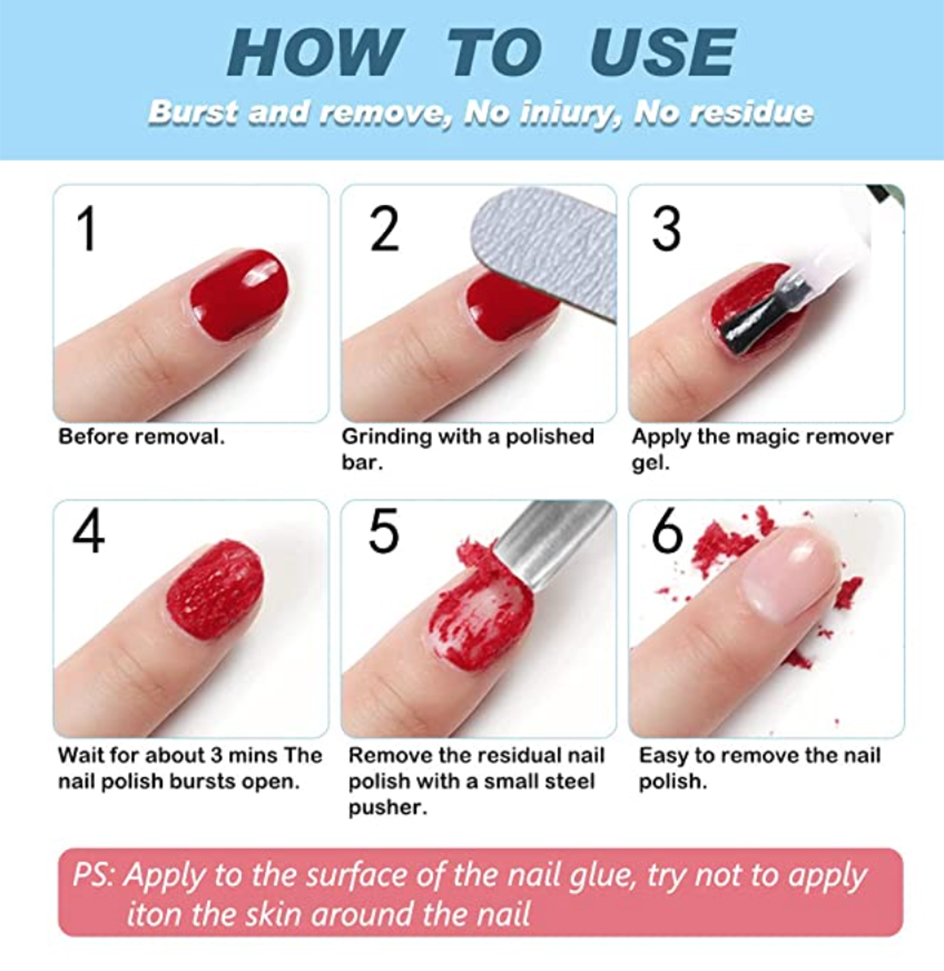 HOW TO USE

Burst and remove, No iniury, No residue

1

Before removal.

2

Grinding with a polished bar.

3

Apply the magic remover gel.

4

Wait for about 3 mins The nail polish bursts open.

5

Remove the residual nail polish with a small steel pusher.

6

Easy to remove the nail polish.

PS: Apply to the surface of the nail glue, try not to apply iton the skin around the nail